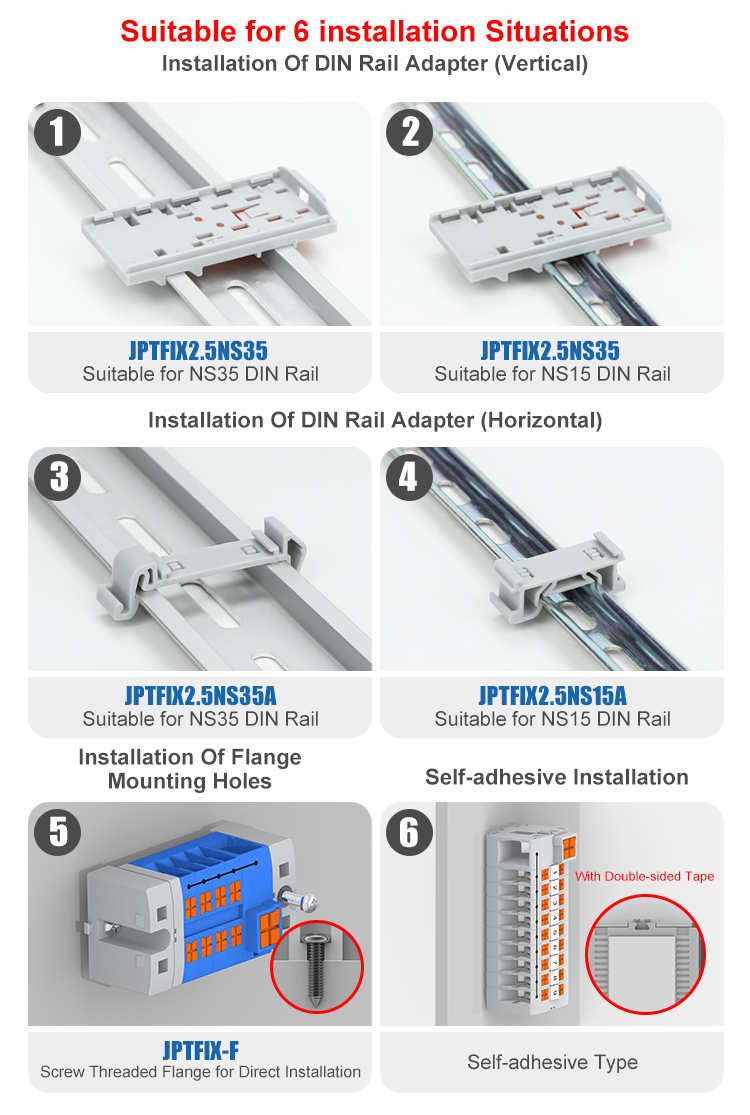 Suitable for 6 installation Situations
Installation Of DIN Rail Adapter (Vertical)

1
JPTFIX2.5NS35
Suitable for NS35 DIN Rail

2
JPTFIX2.5NS35
Suitable for NS15 DIN Rail

Installation Of DIN Rail Adapter (Horizontal)

3
JPTFIX2.5NS35A
Suitable for NS35 DIN Rail

4
JPTFIX2.5NS15A
Suitable for NS15 DIN Rail

Installation Of Flange Mounting Holes

5
JPTFIX-F
Screw Threaded Flange for Direct Installation

Self-adhesive Installation

6
With Double-sided Tape
Self-adhesive Type