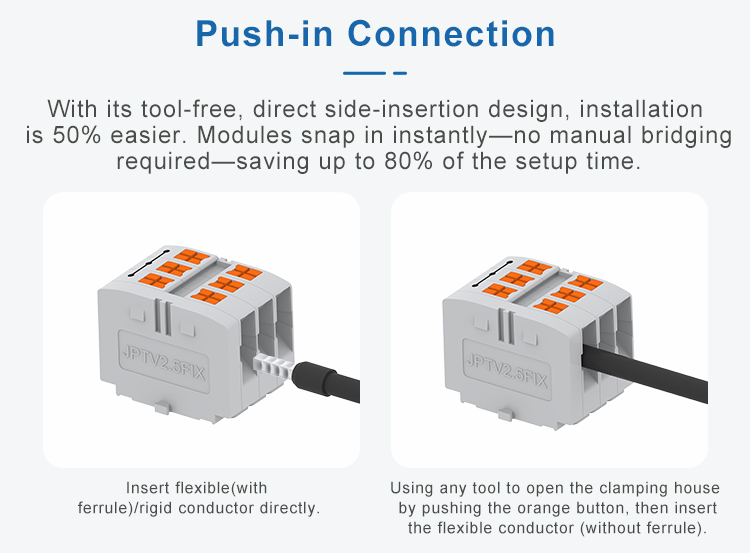 Push-in Connection

With its tool-free, direct side-insertion design, installation is 50% easier. Modules snap in instantly—no manual bridging required—saving up to 80% of the setup time.

JPTV2.5FIX

JPTV2.5FIX

Insert flexible(with ferrule)/rigid conductor directly.

Using any tool to open the clamping house by pushing the orange button, then insert the flexible conductor (without ferrule).