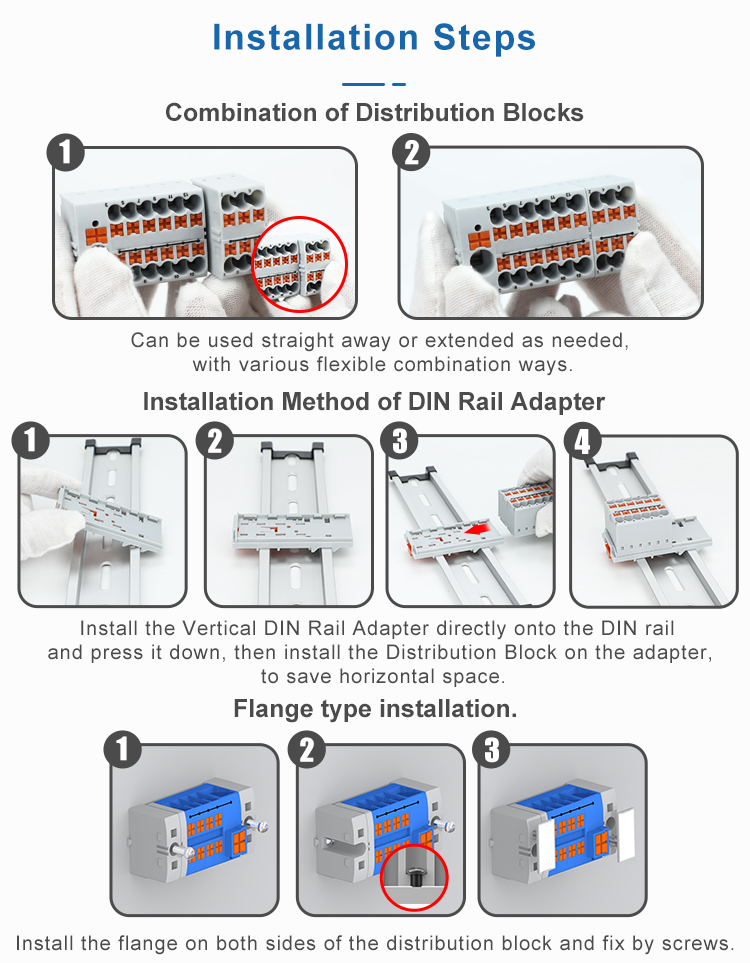 Installation Steps

Combination of Distribution Blocks

1

2

Can be used straight away or extended as needed, with various flexible combination ways.

Installation Method of DIN Rail Adapter

1

2

3

4

Install the Vertical DIN Rail Adapter directly onto the DIN rail and press it down, then install the Distribution Block on the adapter, to save horizontal space.

Flange type installation.

1

2

3

Install the flange on both sides of the distribution block and fix by screws.