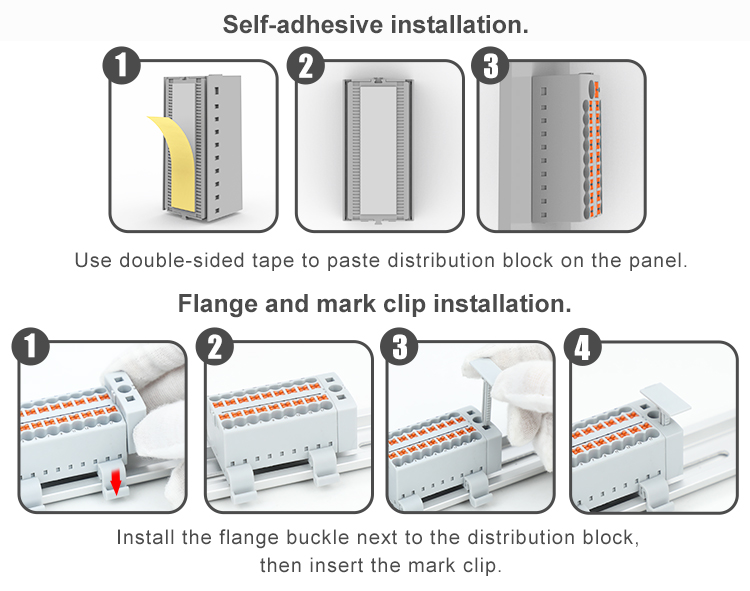 Self-adhesive installation.

1

2

3

Use double-sided tape to paste distribution block on the panel.

Flange and mark clip installation.

1

2

3

4

Install the flange buckle next to the distribution block, then insert the mark clip.