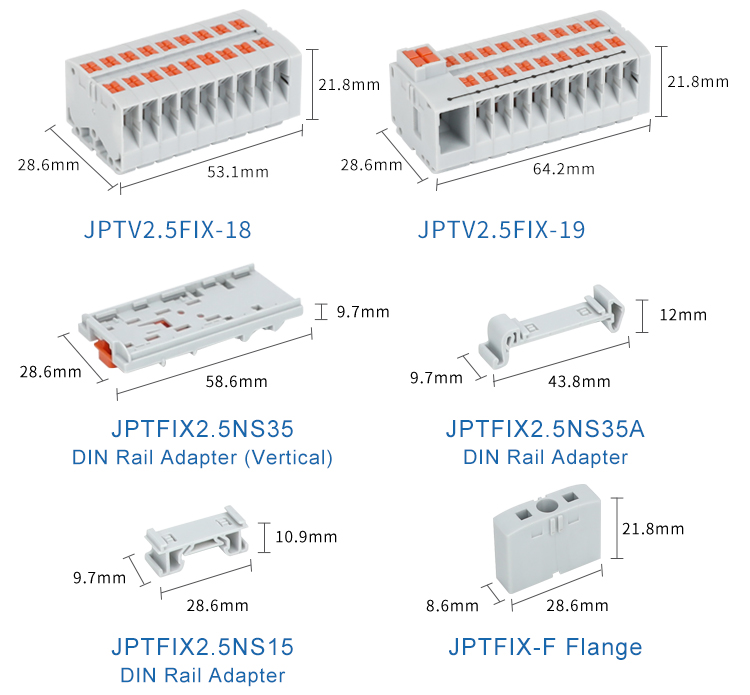 21.8mm
28.6mm
53.1mm
JPTV2.5FIX-18

21.8mm
28.6mm
64.2mm
JPTV2.5FIX-19

9.7mm
28.6mm
58.6mm
JPTFIX2.5NS35
DIN Rail Adapter (Vertical)

12mm
9.7mm
43.8mm
JPTFIX2.5NS35A
DIN Rail Adapter

10.9mm
9.7mm
28.6mm
JPTFIX2.5NS15
DIN Rail Adapter

21.8mm
8.6mm
28.6mm
JPTFIX-F Flange